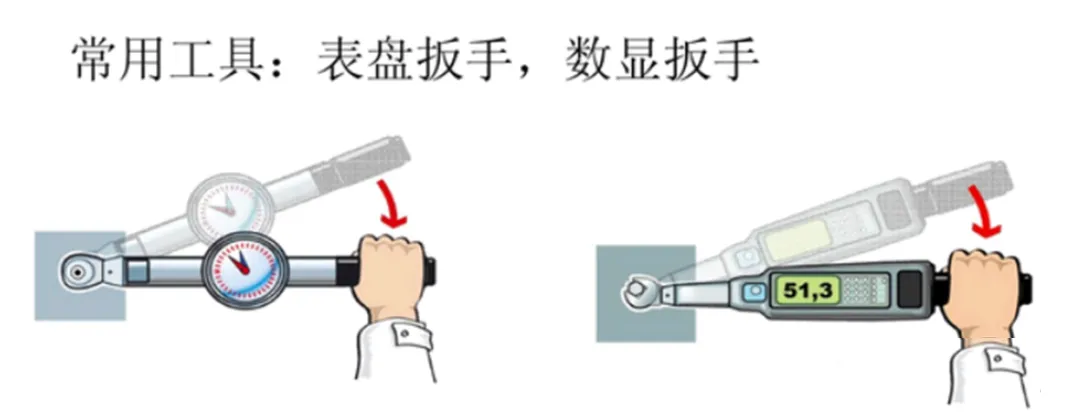 常用工具：表盘扳手，数显扳手

51,3